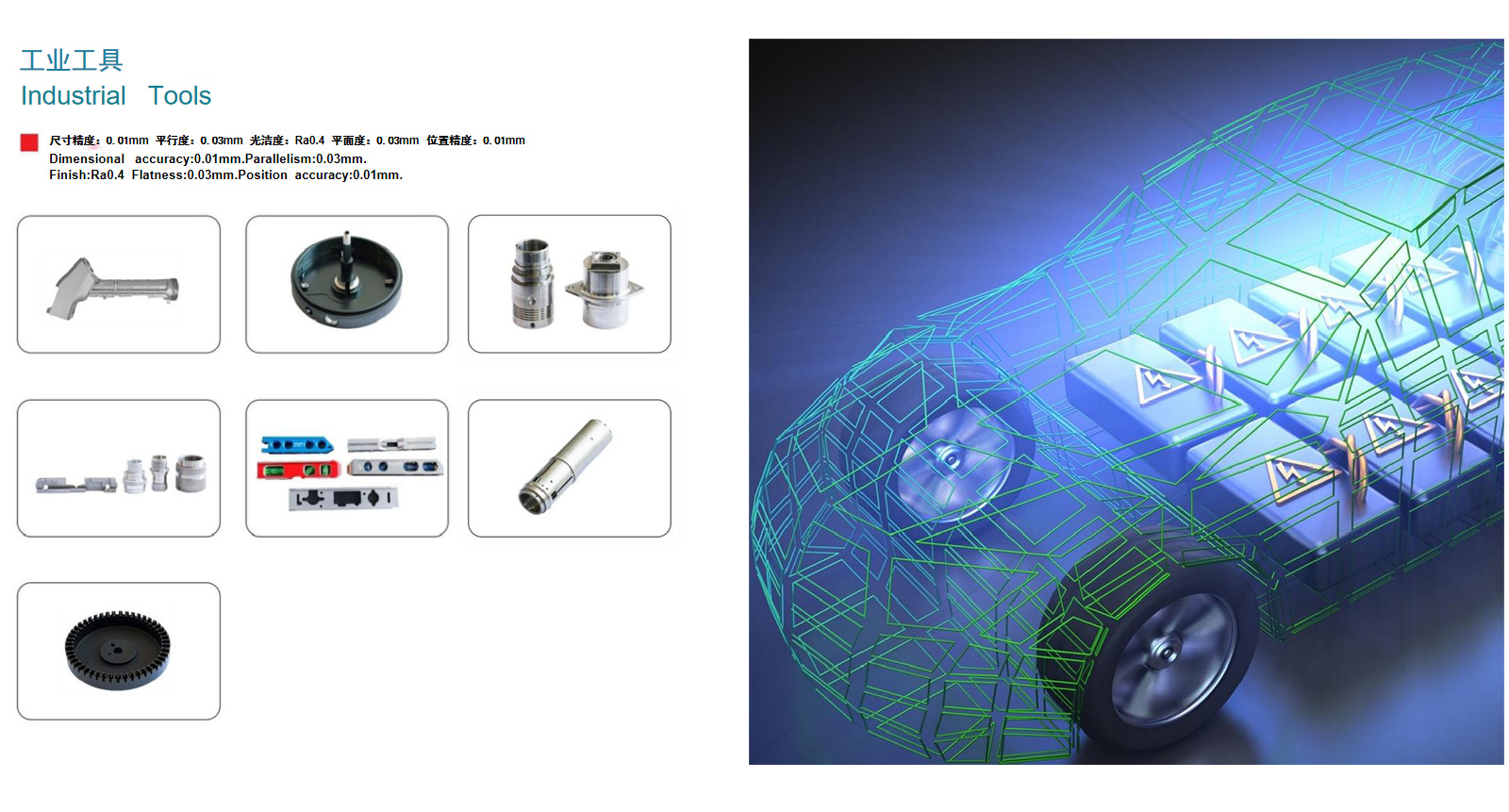 工业工具
Industrial Tools

尺寸精度：0.01mm 平行度：0.03mm 光洁度：Ra0.4 平面度：0.03mm 位置精度：0.01mm
Dimensional accuracy:0.01mm.Parallelism:0.03mm.
Finish:Ra0.4 Flatness:0.03mm.Position accuracy:0.01mm.